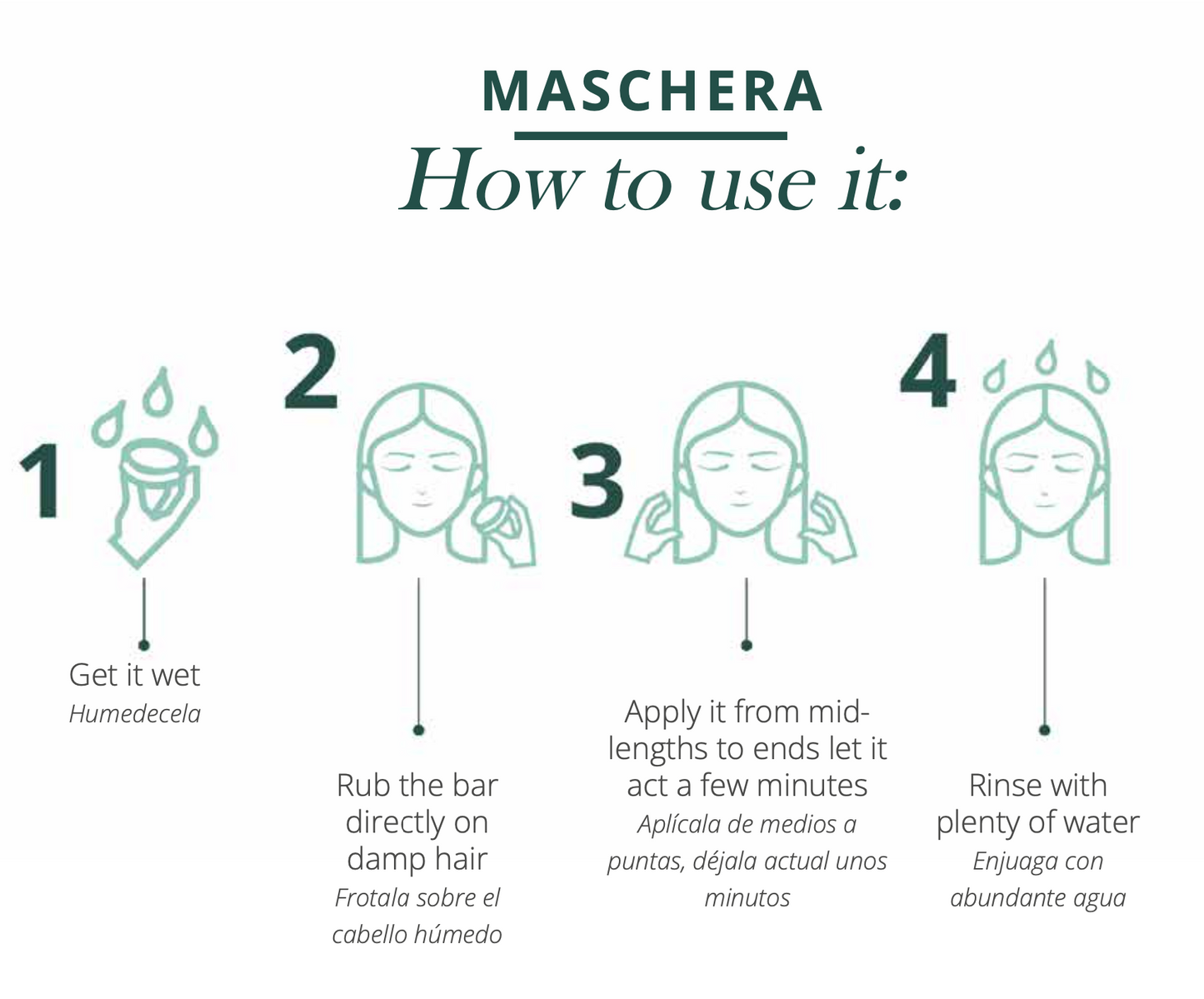 MASCHERA
How to use it:

1
Get it wet
Humedecela

2
Rub the bar directly on damp hair
Frotala sobre el cabello húmedo

3
Apply it from mid-lengths to ends let it act a few minutes
Aplícala de medios a puntas, déjala actual unos minutos

4
Rinse with plenty of water
Enjuaga con abundante agua