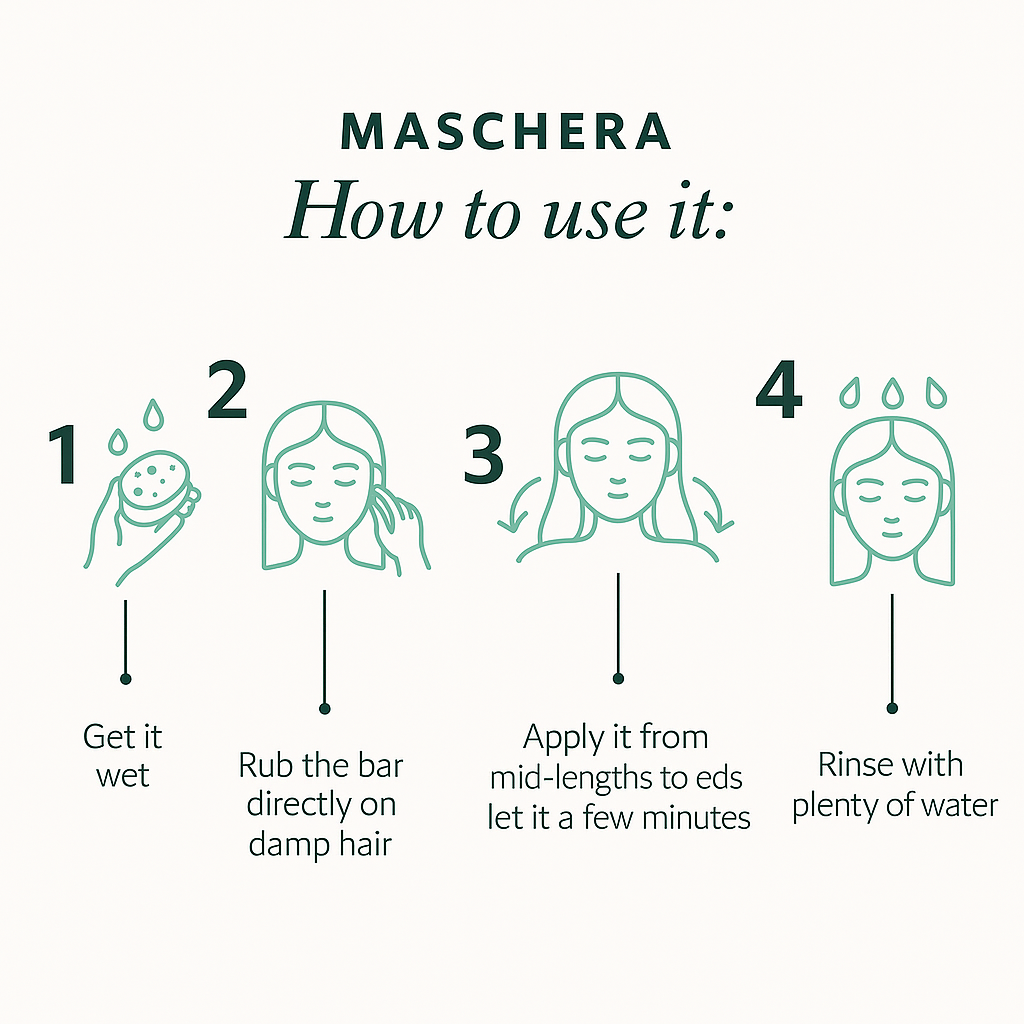 MASCHERA
How to use it:

1
Get it wet

2
Rub the bar directly on damp hair

3
Apply it from mid-lengths to eds let it a few minutes

4
Rinse with plenty of water