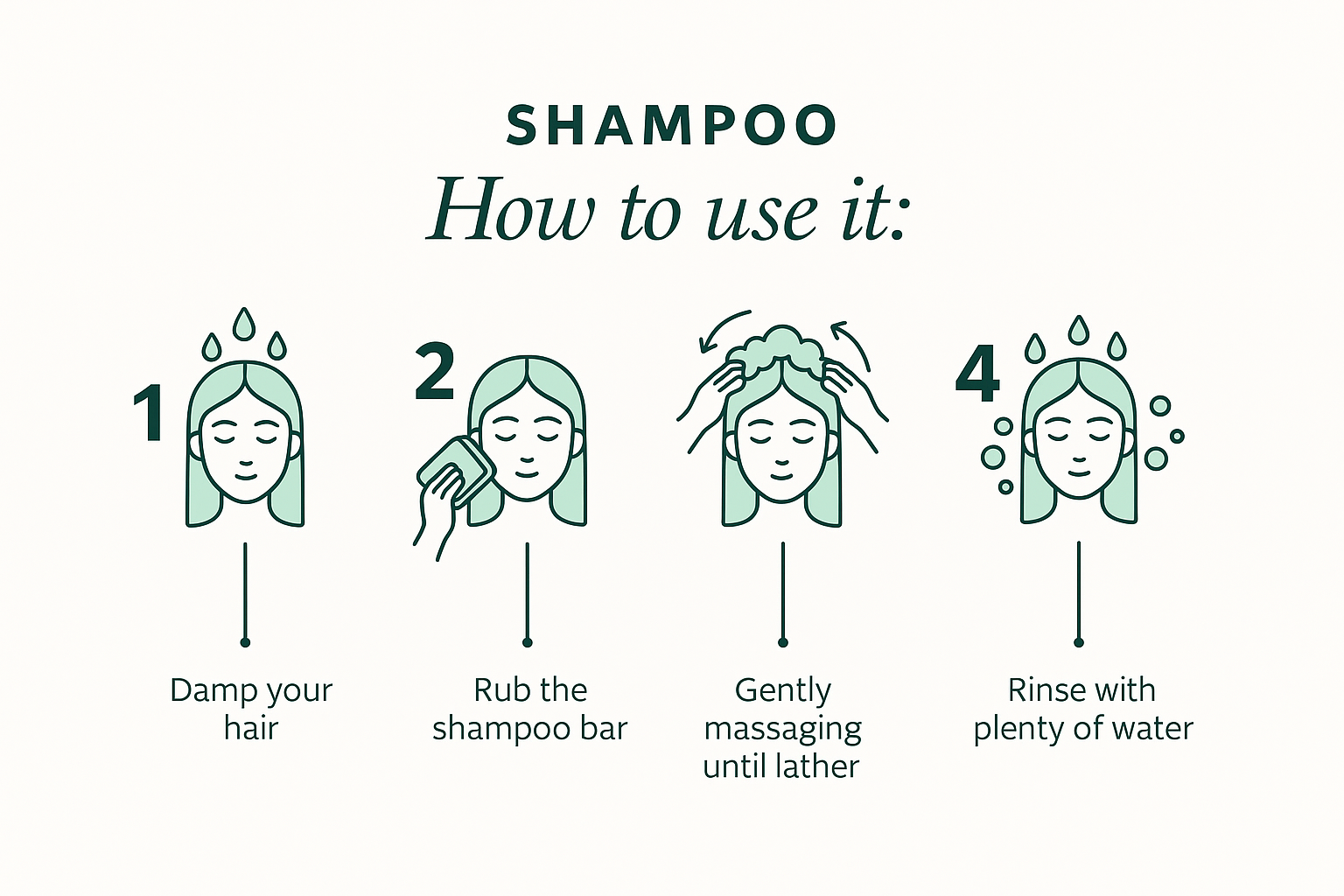 SHAMPOO
How to use it:

1
Damp your hair

2
Rub the shampoo bar

Gently massaging until lather

4
Rinse with plenty of water