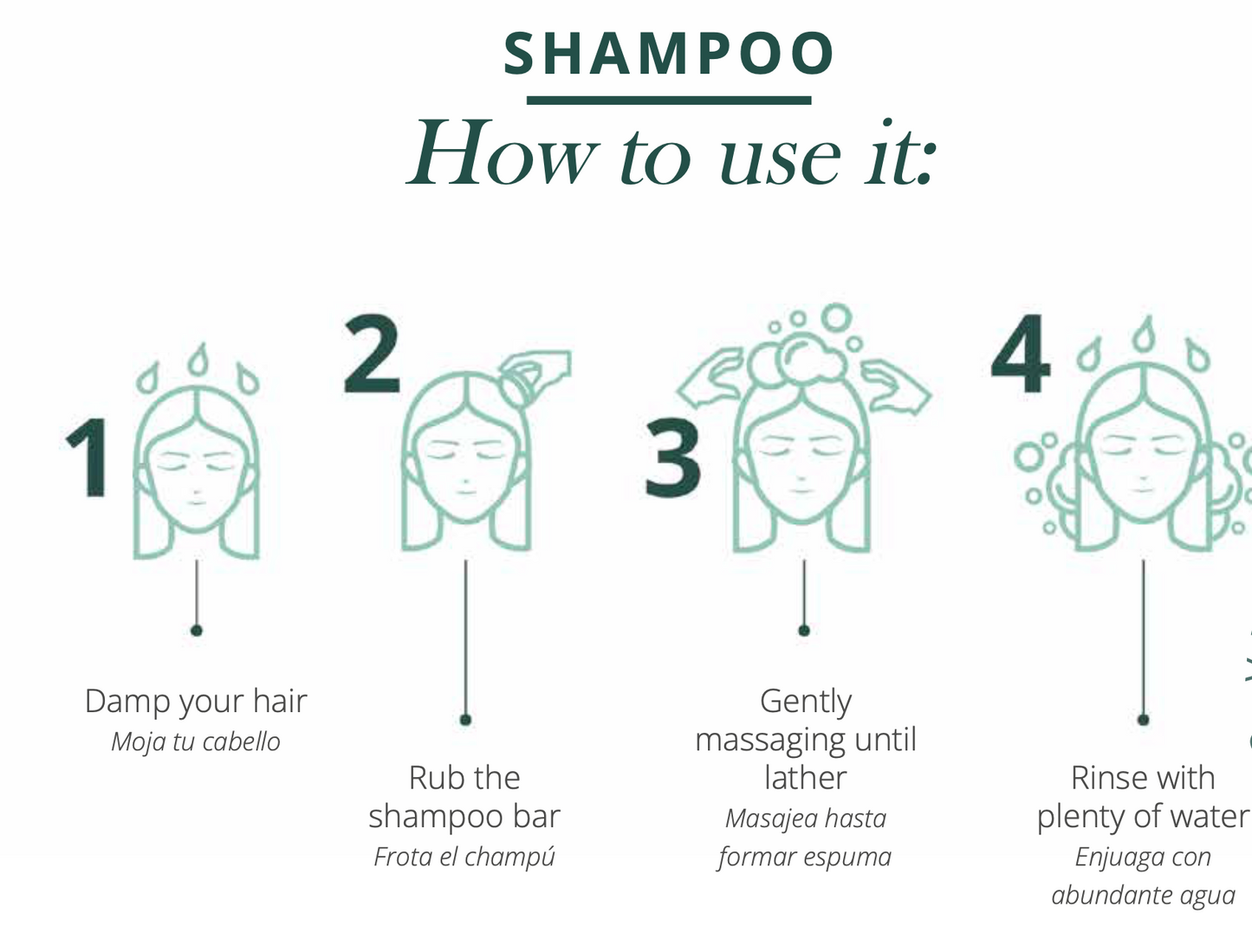 SHAMPOO

How to use it:

1

Damp your hair
Moja tu cabello

2

Rub the shampoo bar
Frota el champú

3

Gently massaging until lather
Masajea hasta formar espuma

4

Rinse with plenty of water
Enjuaga con abundante agua